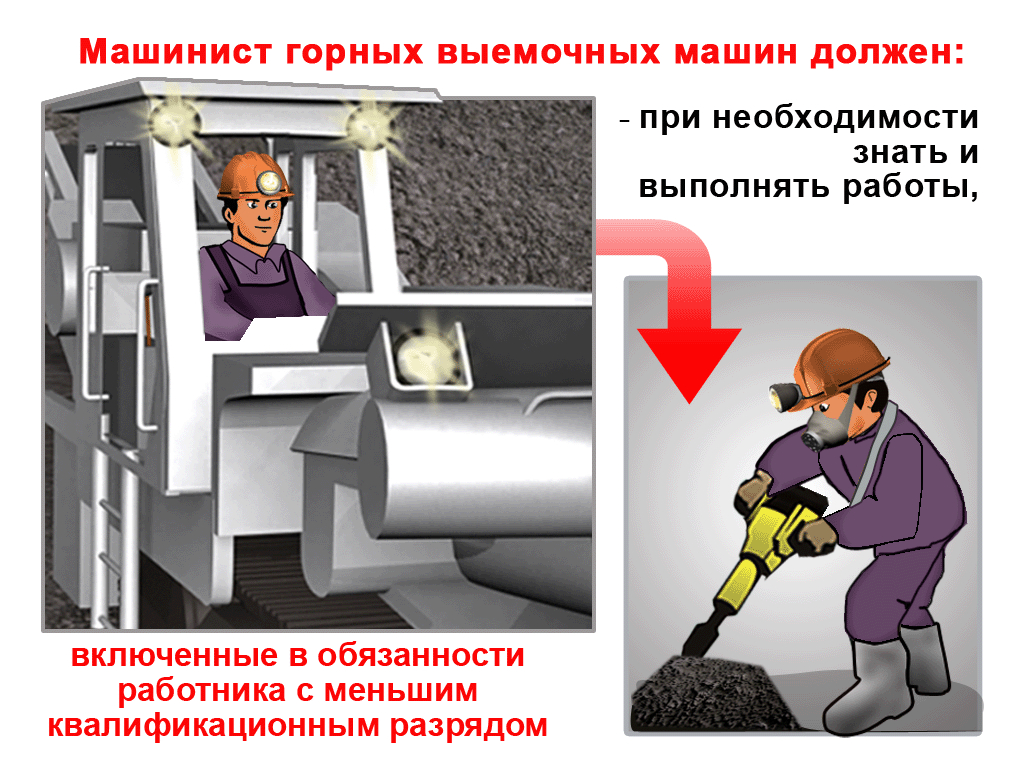 Машинист горных выемочных машин должен:

- при необходимости знать и выполнять работы,

включенные в обязанности работника с меньшим квалификационным разрядом